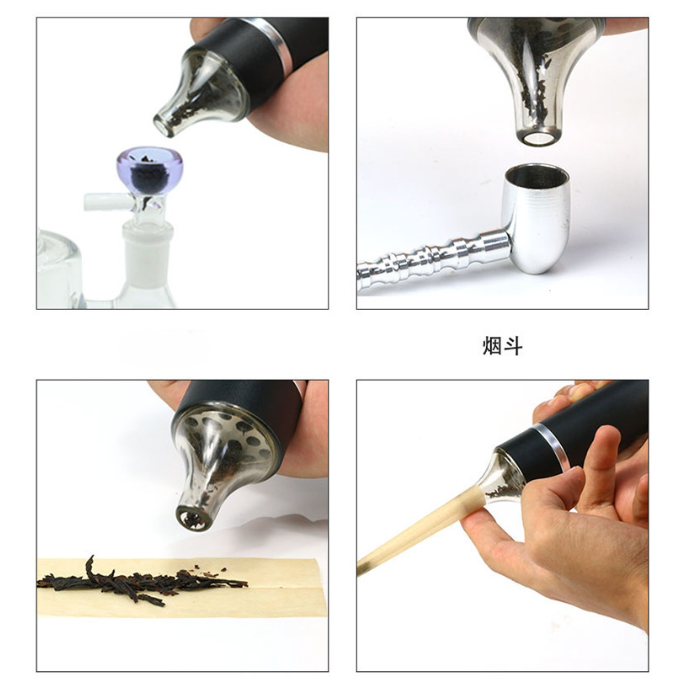 烟斗